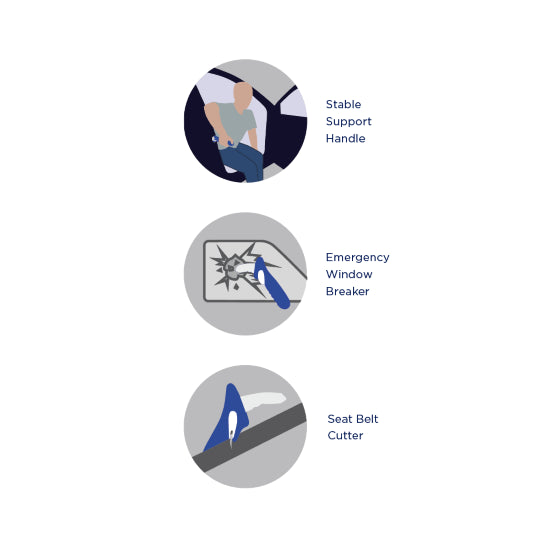 Stable Support Handle

Emergency Window Breaker

Seat Belt Cutter